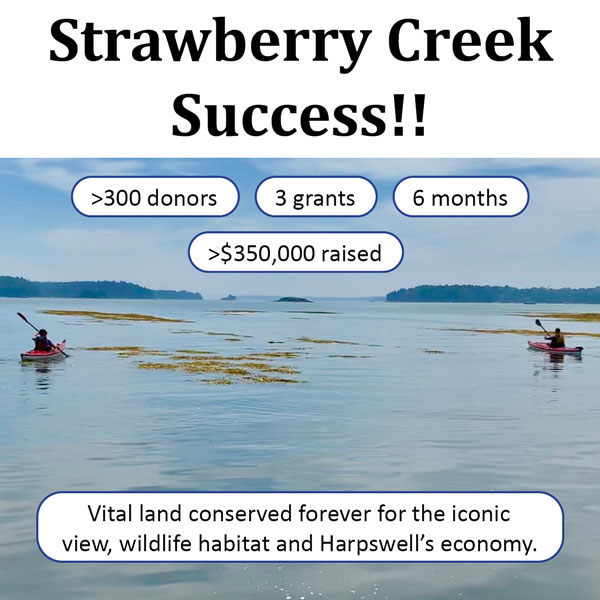 Strawberry Creek Success!!

>300 donors

3 grants

6 months

>$350,000 raised

Vital land conserved forever for the iconic view, wildlife habitat and Harpswell's economy.